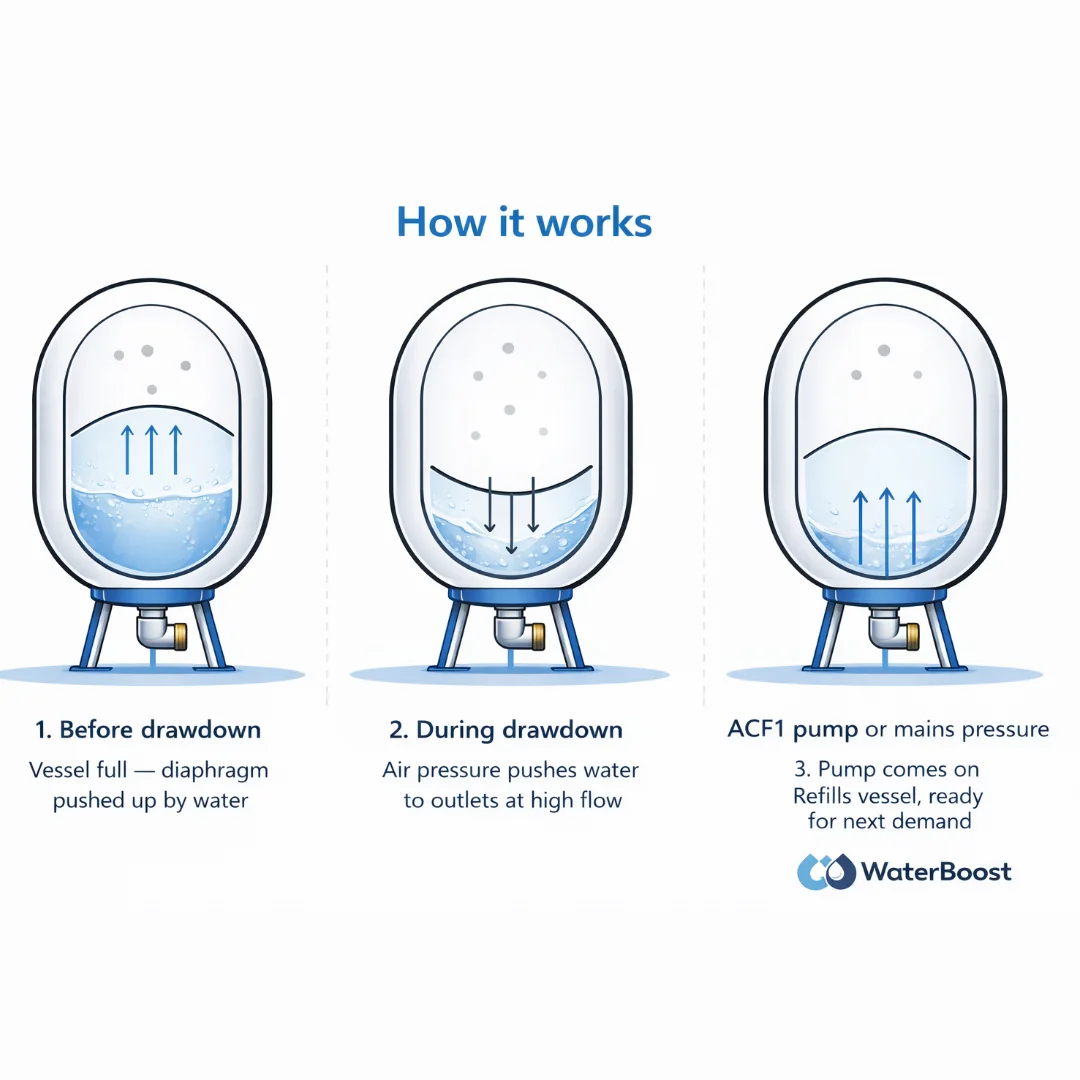 How it works

1. Before drawdown

Vessel full — diaphragm pushed up by water

2. During drawdown

Air pressure pushes water to outlets at high flow

ACF1 pump or mains pressure

3. Pump comes on
Refills vessel, ready for next demand

WaterBoost